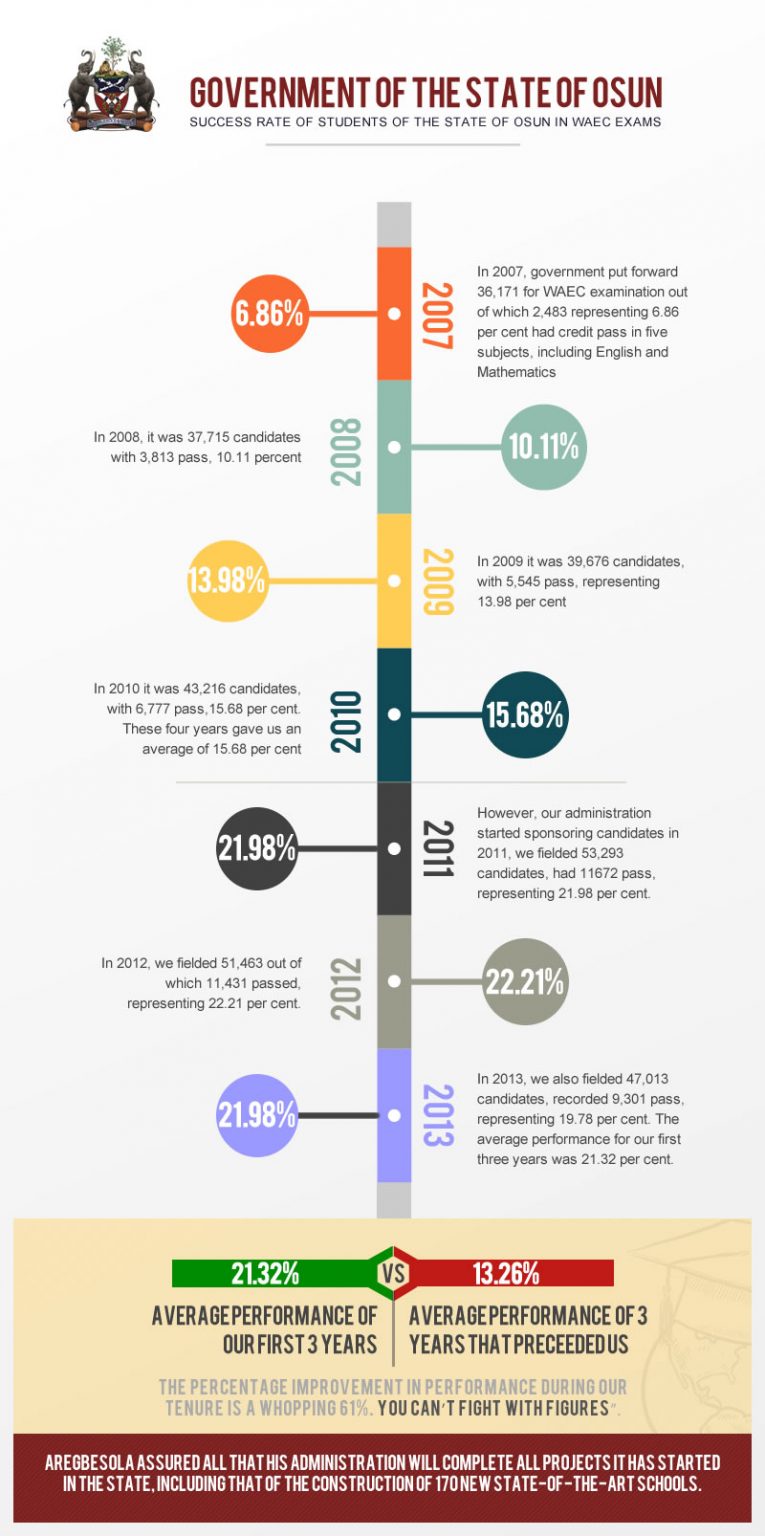 GOVERNMENT OF THE STATE OF OSUN
SUCCESS RATE OF STUDENTS OF THE STATE OF OSUN IN WAEC EXAMS

6.86%
2007
In 2007, government put forward 36,171 for WAEC examination out of which 2,483 representing 6.86 per cent had credit pass in five subjects, including English and Mathematics

In 2008, it was 37,715 candidates with 3,813 pass, 10.11 percent
2008
10.11%

13.98%
2009
In 2009 it was 39,676 candidates, with 5,545 pass, representing 13.98 per cent

In 2010 it was 43,216 candidates, with 6,777 pass,15.68 per cent. These four years gave us an average of 15.68 per cent
2010
15.68%

21.98%
2011
However, our administration started sponsoring candidates in 2011, we fielded 53,293 candidates, had 11672 pass, representing 21.98 per cent.

In 2012, we fielded 51,463 out of which 11,431 passed, representing 22.21 per cent.
2012
22.21%

21.98%
2013
In 2013, we also fielded 47,013 candidates, recorded 9,301 pass, representing 19.78 per cent. The average performance for our first three years was 21.32 per cent.

21.32%
VS
13.26%
AVERAGE PERFORMANCE OF OUR FIRST 3 YEARS
AVERAGE PERFORMANCE OF 3 YEARS THAT PRECEEDED US

THE PERCENTAGE IMPROVEMENT IN PERFORMANCE DURING OUR TENURE IS A WHOPPING 61%. YOU CAN'T FIGHT WITH FIGURES".

AREGBESOLA ASSURED ALL THAT HIS ADMINISTRATION WILL COMPLETE ALL PROJECTS IT HAS STARTED IN THE STATE, INCLUDING THAT OF THE CONSTRUCTION OF 170 NEW STATE-OF-THE-ART SCHOOLS.