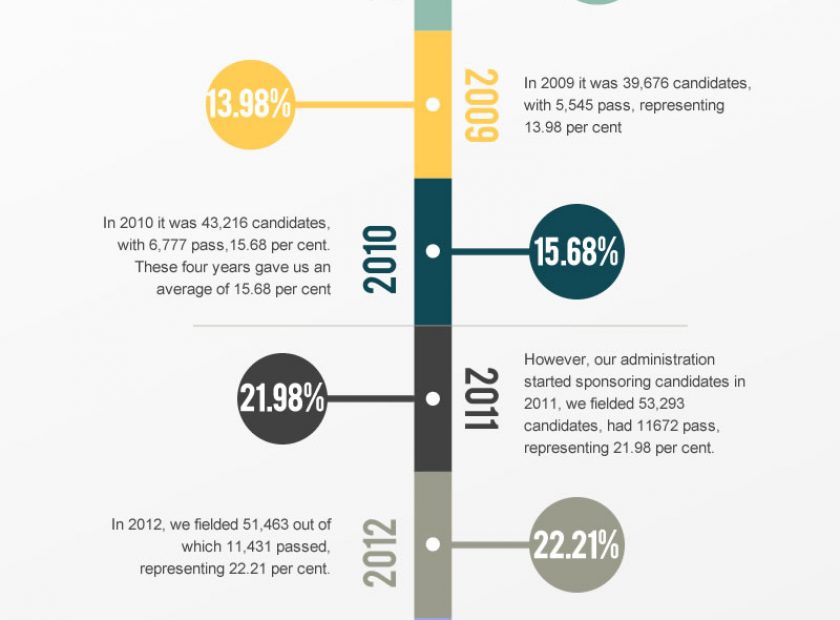 13.98%

2009

In 2009 it was 39,676 candidates, with 5,545 pass, representing 13.98 per cent

In 2010 it was 43,216 candidates, with 6,777 pass,15.68 per cent. These four years gave us an average of 15.68 per cent

2010

15.68%

21.98%

2011

However, our administration started sponsoring candidates in 2011, we fielded 53,293 candidates, had 11672 pass, representing 21.98 per cent.

In 2012, we fielded 51,463 out of which 11,431 passed, representing 22.21 per cent.

2012

22.21%