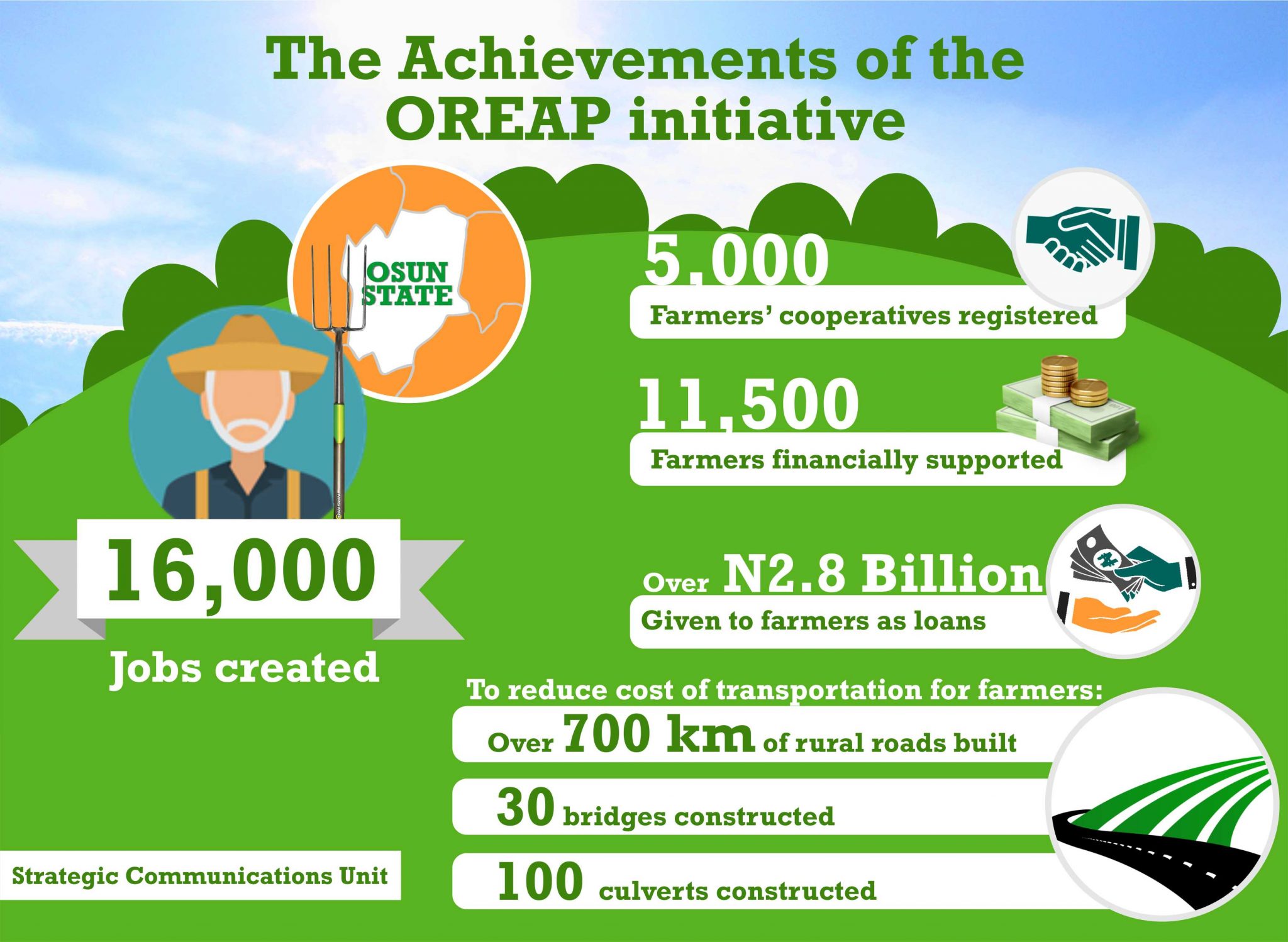 The Achievements of the OREAP initiative

OSUN STATE

16,000
Jobs created

5,000
Farmers' cooperatives registered

11,500
Farmers financially supported

Over N2.8 Billion
Given to farmers as loans

To reduce cost of transportation for farmers:
Over 700 km of rural roads built
30 bridges constructed
100 culverts constructed

Strategic Communications Unit