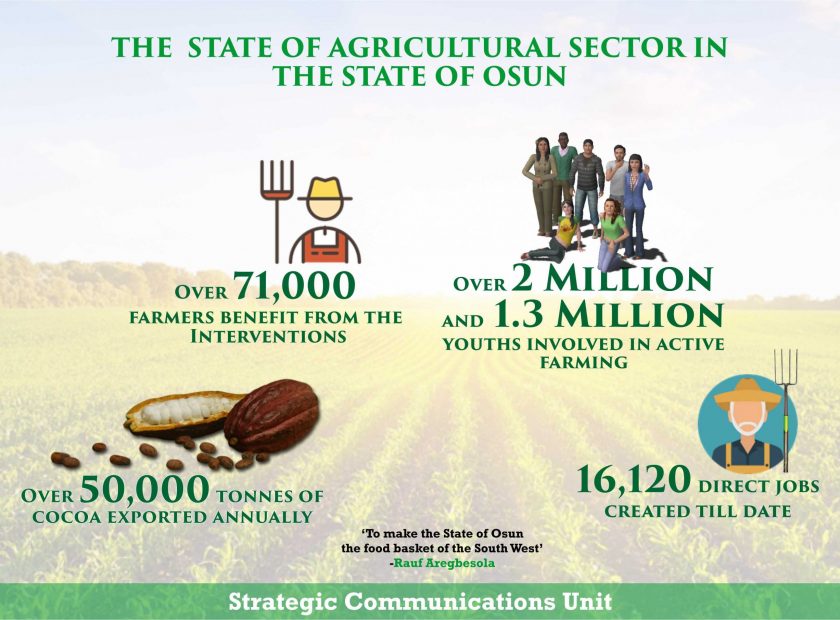 THE STATE OF AGRICULTURAL SECTOR IN THE STATE OF OSUN

OVER 71,000
FARMERS BENEFIT FROM THE INTERVENTIONS

OVER 2 MILLION
AND 1.3 MILLION
YOUTHS INVOLVED IN ACTIVE FARMING

OVER 50,000 TONNES OF COCOA EXPORTED ANNUALLY

16,120 DIRECT JOBS CREATED TILL DATE

'To make the State of Osun the food basket of the South West'
-Rauf Aregbesola

Strategic Communications Unit