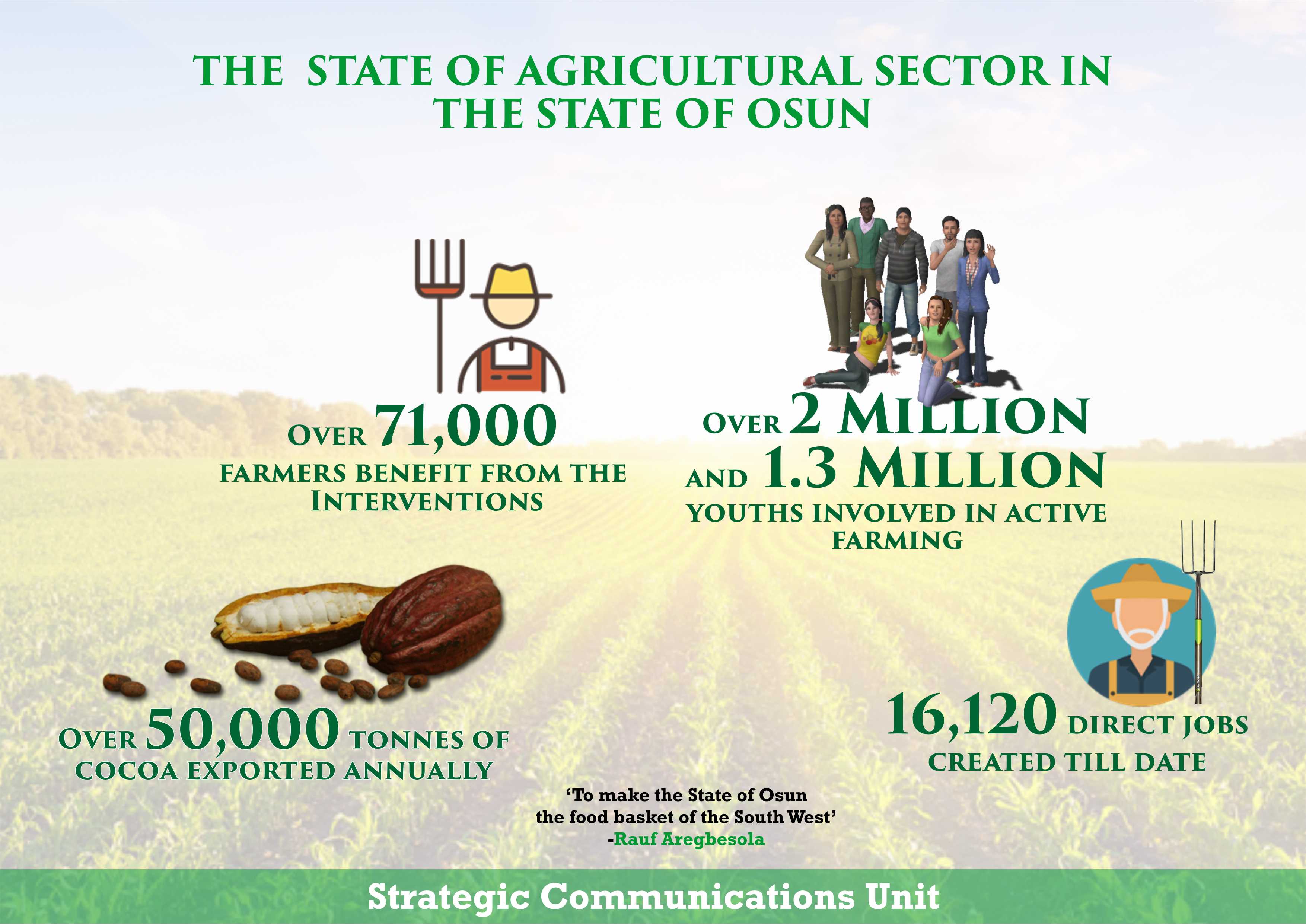 THE STATE OF AGRICULTURAL SECTOR IN THE STATE OF OSUN

OVER 71,000
FARMERS BENEFIT FROM THE INTERVENTIONS

OVER 2 MILLION
AND 1.3 MILLION
YOUTHS INVOLVED IN ACTIVE FARMING

OVER 50,000 TONNES OF COCOA EXPORTED ANNUALLY

16,120 DIRECT JOBS CREATED TILL DATE

'To make the State of Osun the food basket of the South West'
-Rauf Aregbesola

Strategic Communications Unit